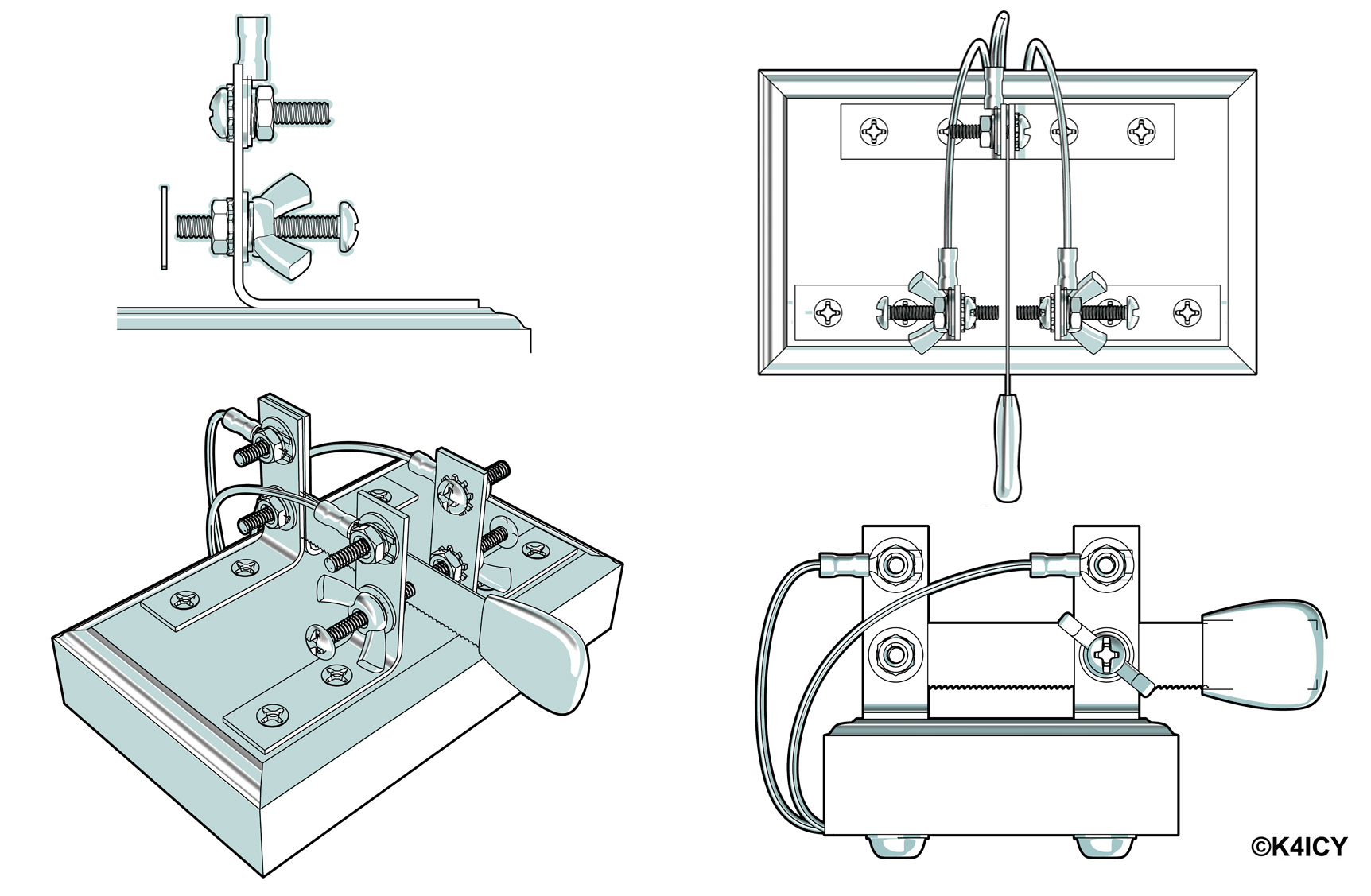 ©K4ICY